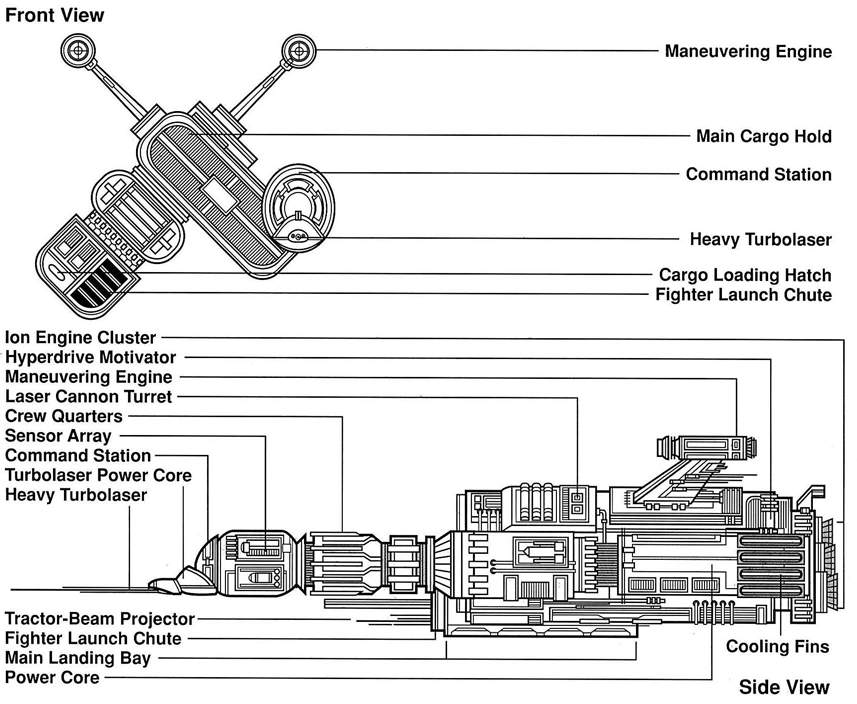 Front View

Maneuvering Engine
Main Cargo Hold
Command Station
Heavy Turbolaser
Cargo Loading Hatch
Fighter Launch Chute

Ion Engine Cluster
Hyperdrive Motivator
Maneuvering Engine
Laser Cannon Turret
Crew Quarters
Sensor Array
Command Station
Turbolaser Power Core
Heavy Turbolaser

Tractor-Beam Projector
Fighter Launch Chute
Main Landing Bay
Power Core

Cooling Fins

Side View