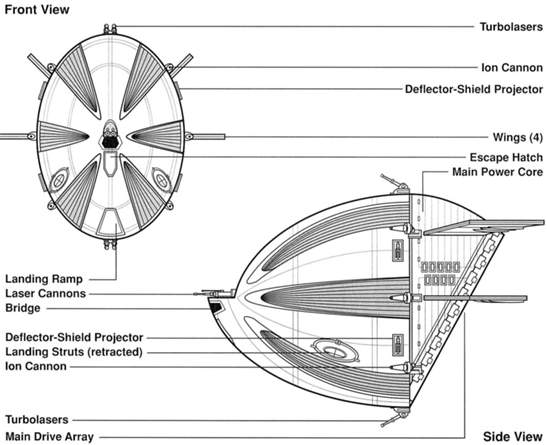 Front View

Turbolasers

Ion Cannon

Deflector-Shield Projector

Wings (4)

Escape Hatch

Main Power Core

Landing Ramp

Laser Cannons

Bridge

Deflector-Shield Projector

Landing Struts (retracted)

Ion Cannon

Turbolasers

Main Drive Array

Side View