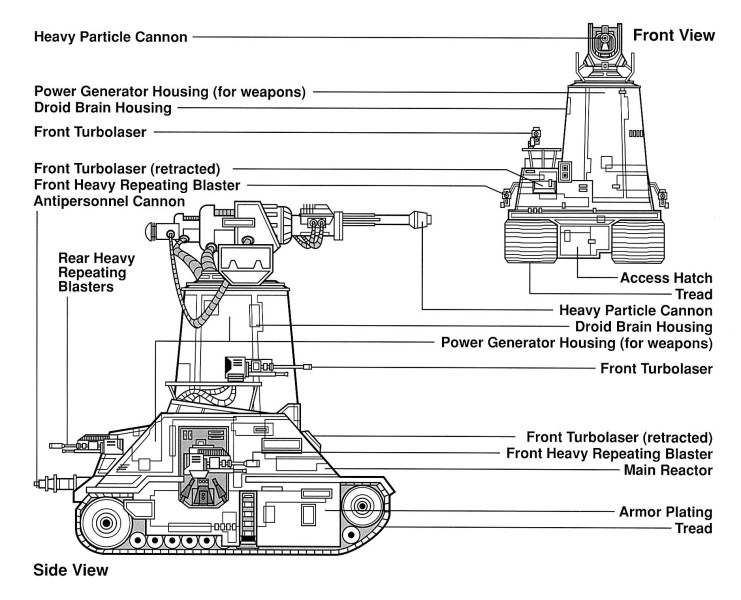 Heavy Particle Cannon

Front View

Power Generator Housing (for weapons)
Droid Brain Housing
Front Turbolaser
Front Turbolaser (retracted)
Front Heavy Repeating Blaster
Antipersonnel Cannon

Rear Heavy Repeating Blasters

Access Hatch
Tread
Heavy Particle Cannon
Droid Brain Housing
Power Generator Housing (for weapons)
Front Turbolaser

Front Turbolaser (retracted)
Front Heavy Repeating Blaster
Main Reactor
Armor Plating
Tread

Side View