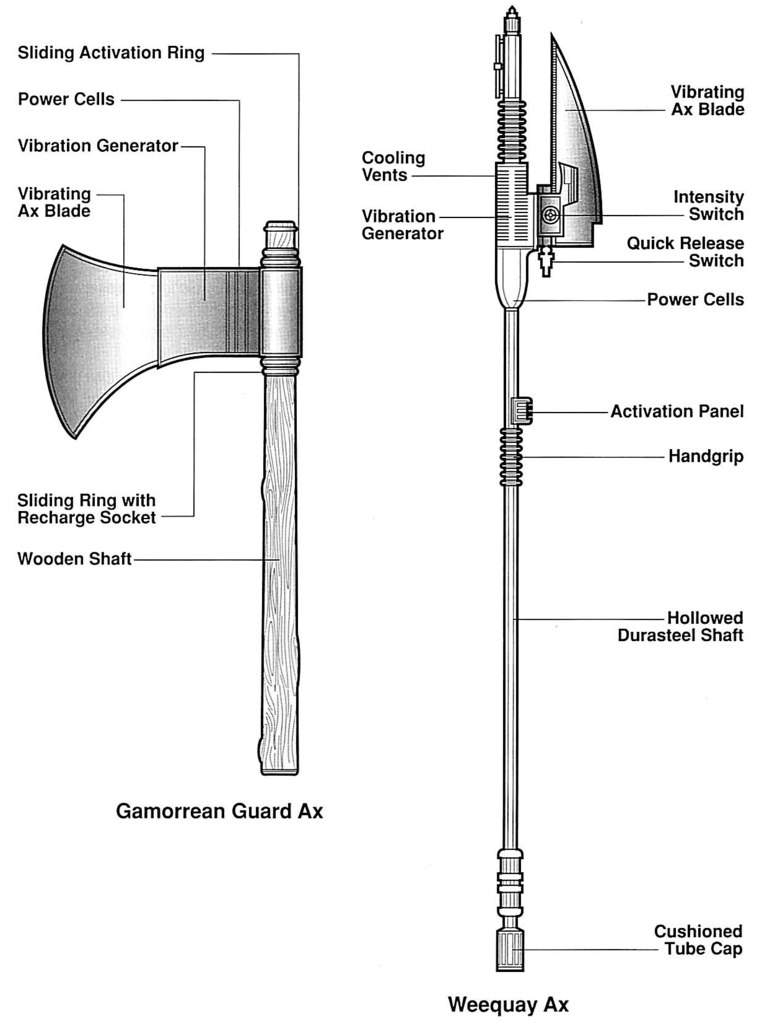 Sliding Activation Ring

Power Cells

Vibration Generator

Vibrating Ax Blade

Sliding Ring with Recharge Socket

Wooden Shaft

Gamorrean Guard Ax

Cooling Vents

Vibration Generator

Vibrating Ax Blade

Intensity Switch

Quick Release Switch

Power Cells

Activation Panel

Handgrip

Hollowed Durasteel Shaft

Cushioned Tube Cap

Weequay Ax