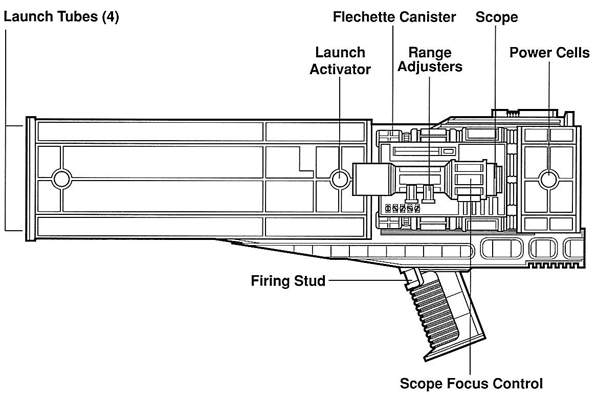 Launch Tubes (4)

Flechette Canister

Scope

Launch Activator

Range Adjusters

Power Cells

Firing Stud

Scope Focus Control