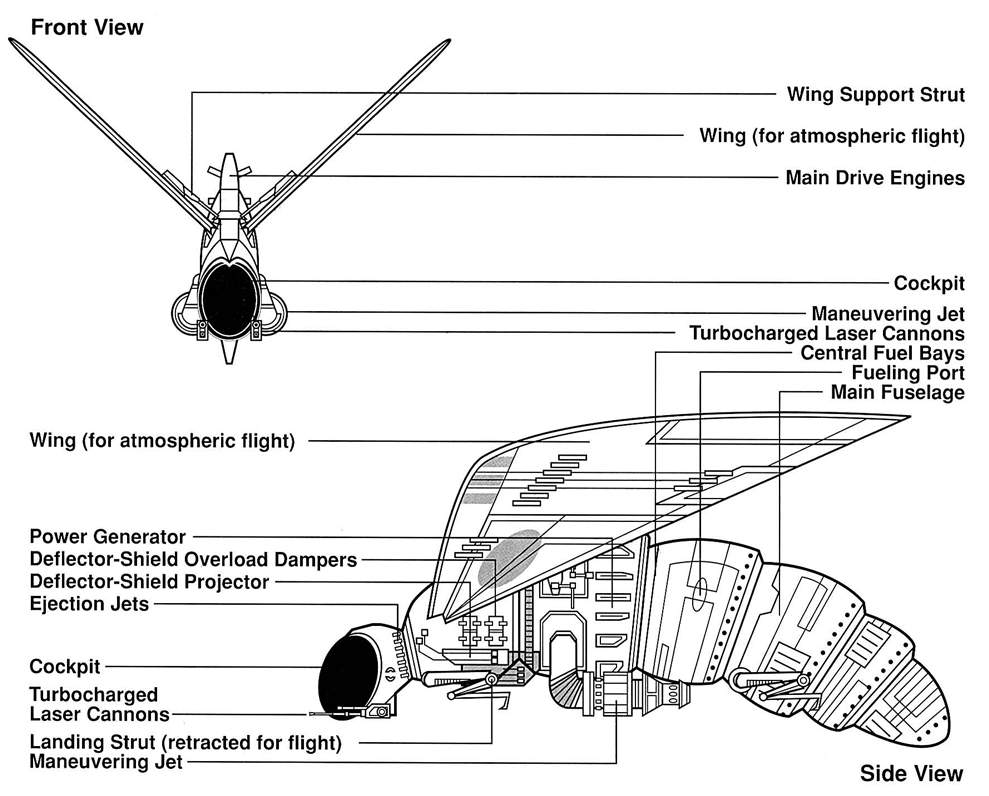 Front View

Wing Support Strut
Wing (for atmospheric flight)
Main Drive Engines
Cockpit
Maneuvering Jet
Turbocharged Laser Cannons
Central Fuel Bays
Fueling Port
Main Fuselage

Wing (for atmospheric flight)
Power Generator
Deflector-Shield Overload Dampers
Deflector-Shield Projector
Ejection Jets
Cockpit
Turbocharged Laser Cannons
Landing Strut (retracted for flight)
Maneuvering Jet

Side View