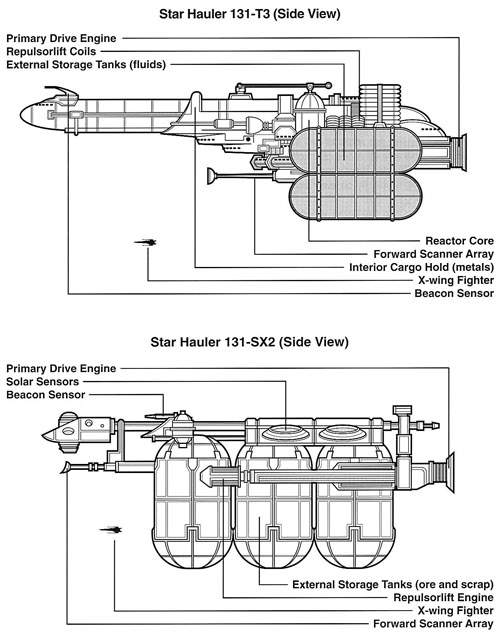 Star Hauler 131-T3 (Side View)

Primary Drive Engine
Repulsorlift Coils
External Storage Tanks (fluids)

Reactor Core
Forward Scanner Array
Interior Cargo Hold (metals)
X-wing Fighter
Beacon Sensor

Star Hauler 131-SX2 (Side View)

Primary Drive Engine
Solar Sensors
Beacon Sensor

External Storage Tanks (ore and scrap)
Repulsorlift Engine
X-wing Fighter
Forward Scanner Array